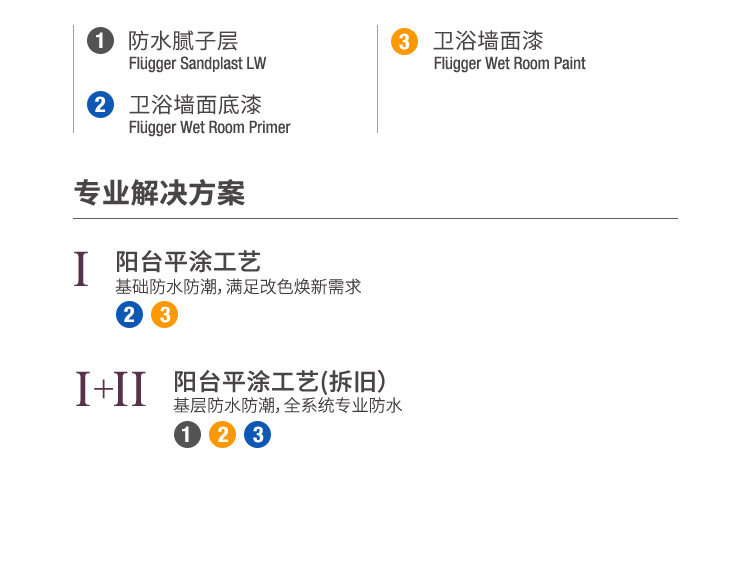 1 防水腻子层
Flügger Sandplast LW

2 卫浴墙面底漆
Flügger Wet Room Primer

3 卫浴墙面漆
Flügger Wet Room Paint

专业解决方案

I
阳台平涂工艺
基础防水防潮，满足改色焕新需求
2 3

I+II
阳台平涂工艺(拆旧)
基层防水防潮，全系统专业防水
1 2 3