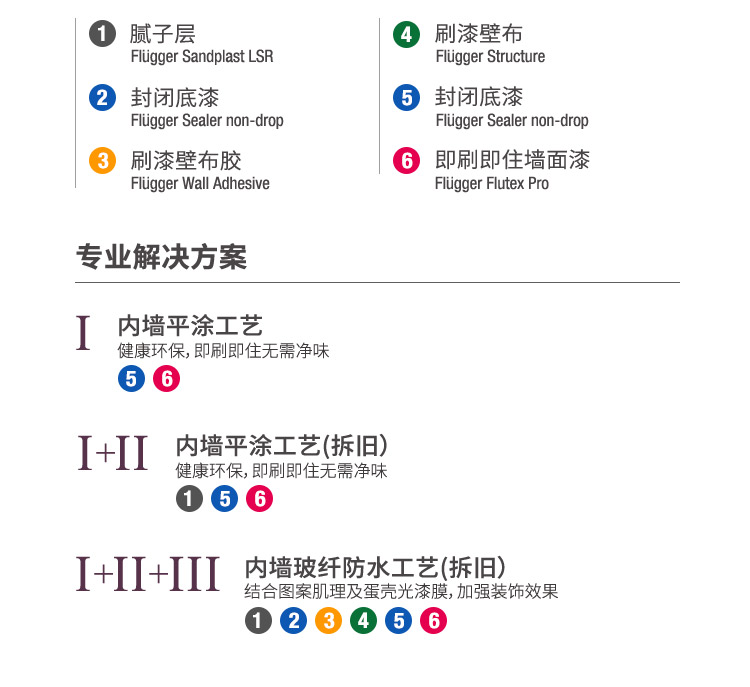 1 腻子层
Flügger Sandplast LSR

2 封闭底漆
Flügger Sealer non-drop

3 刷漆壁布胶
Flügger Wall Adhesive

4 刷漆壁布
Flügger Structure

5 封闭底漆
Flügger Sealer non-drop

6 即刷即住墙面漆
Flügger Flutex Pro

专业解决方案

I
内墙平涂工艺
健康环保,即刷即住无需净味
5 6

I+II
内墙平涂工艺(拆旧)
健康环保,即刷即住无需净味
1 5 6

I+II+III
内墙玻纤防水工艺(拆旧)
结合图案肌理及蛋壳光漆膜,加强装饰效果
1 2 3 4 5 6