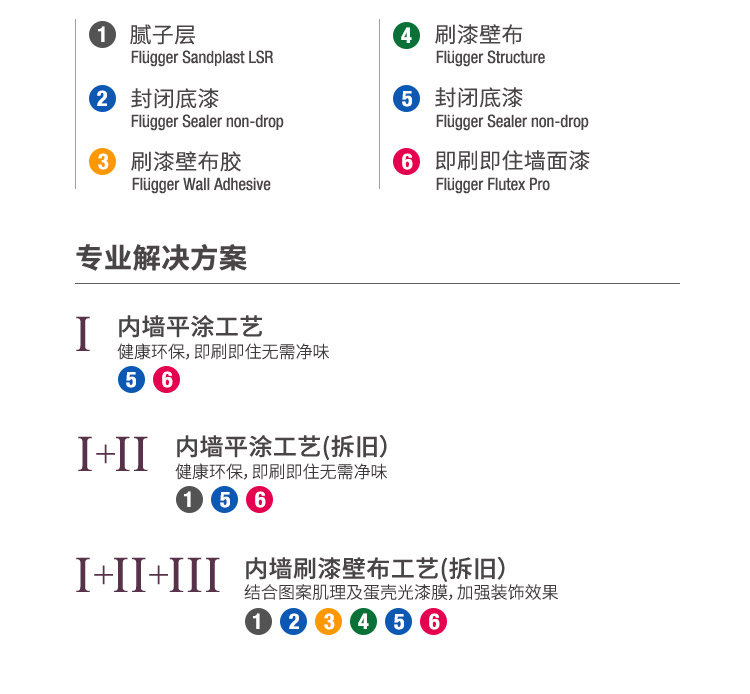 1 腻子层
Flügger Sandplast LSR

2 封闭底漆
Flügger Sealer non-drop

3 刷漆壁布胶
Flügger Wall Adhesive

4 刷漆壁布
Flügger Structure

5 封闭底漆
Flügger Sealer non-drop

6 即刷即住墙面漆
Flügger Flutex Pro

专业解决方案

I 内墙平涂工艺
健康环保，即刷即住无需净味
5 6

I+II 内墙平涂工艺(拆旧)
健康环保，即刷即住无需净味
1 5 6

I+II+III 内墙刷漆壁布工艺(拆旧)
结合图案肌理及蛋壳光漆膜，加强装饰效果
1 2 3 4 5 6